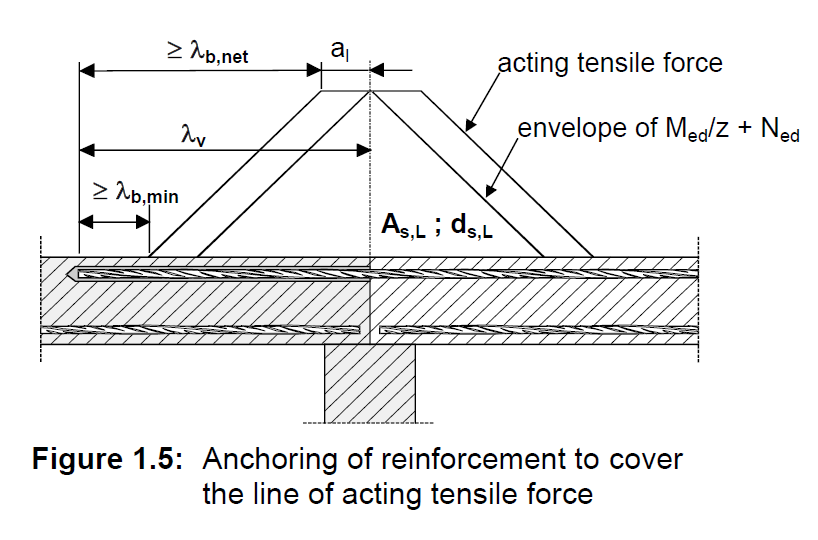 $\geq \lambda_{b,net}$

$a_l$

acting tensile force

envelope of $M_{ed}/z + N_{ed}$

$\lambda_v$

$\geq \lambda_{b,min}$

$A_{s,L}$ ; $d_{s,L}$

**Figure 1.5:** Anchoring of reinforcement to cover the line of acting tensile force