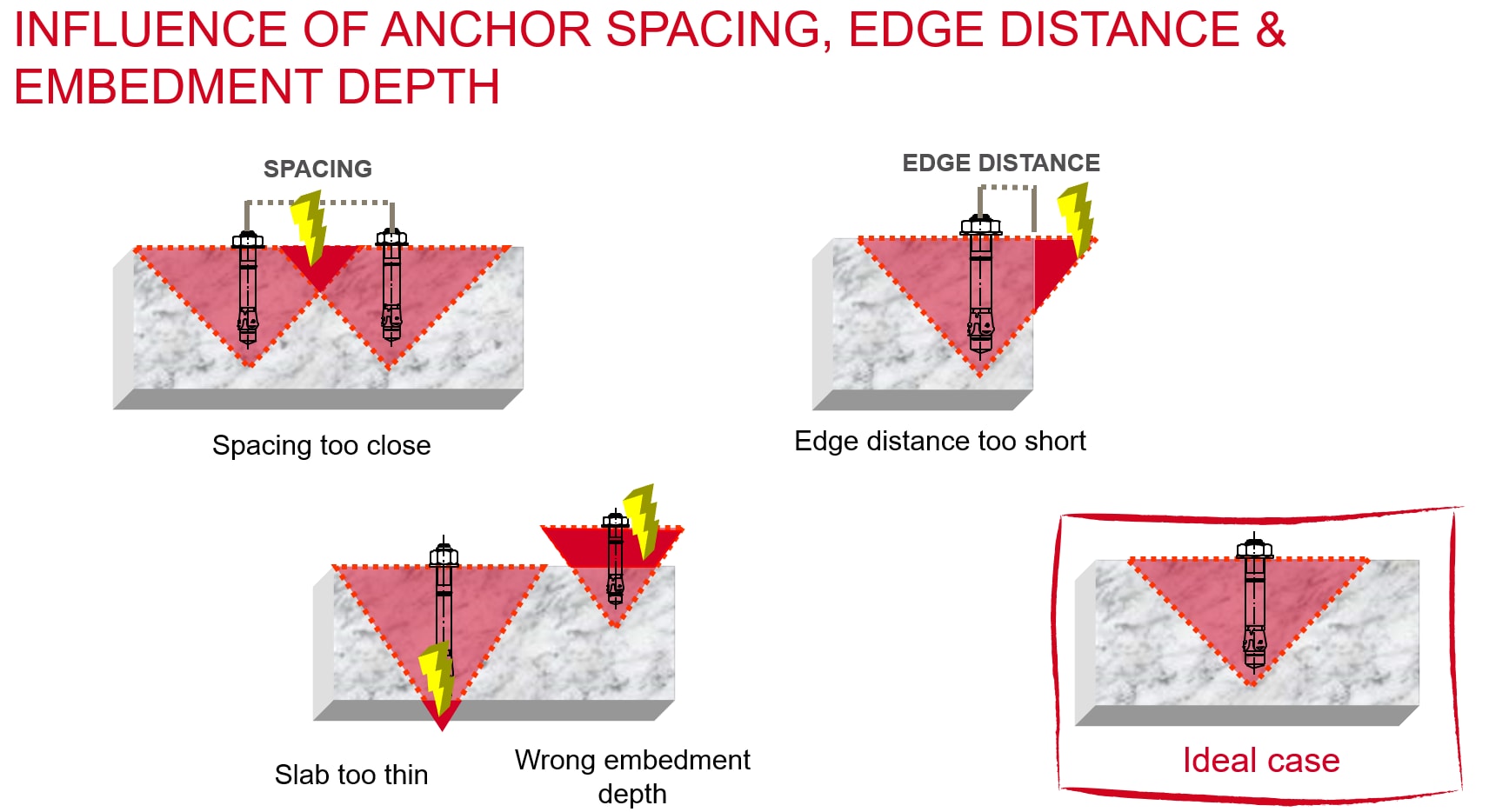 INFLUENCE OF ANCHOR SPACING, EDGE DISTANCE & EMBEDMENT DEPTH

SPACING

Spacing too close

EDGE DISTANCE

Edge distance too short

Slab too thin

Wrong embedment depth

Ideal case