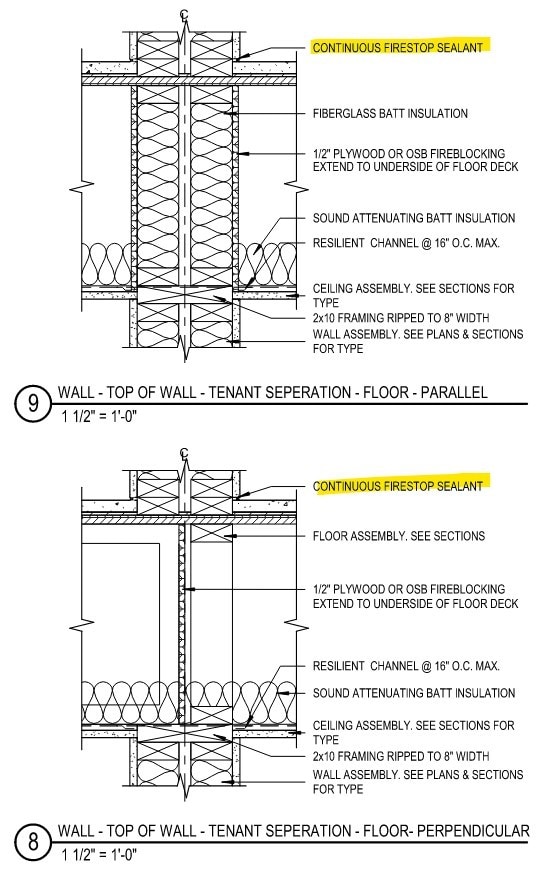 ℄

CONTINUOUS FIRESTOP SEALANT

FIBERGLASS BATT INSULATION

1/2" PLYWOOD OR OSB FIREBLOCKING EXTEND TO UNDERSIDE OF FLOOR DECK

SOUND ATTENUATING BATT INSULATION

RESILIENT CHANNEL @ 16" O.C. MAX.

CEILING ASSEMBLY. SEE SECTIONS FOR TYPE

2x10 FRAMING RIPPED TO 8" WIDTH

WALL ASSEMBLY. SEE PLANS & SECTIONS FOR TYPE

9 WALL - TOP OF WALL - TENANT SEPERATION - FLOOR - PARALLEL

1 1/2" = 1'-0"

℄

CONTINUOUS FIRESTOP SEALANT

FLOOR ASSEMBLY. SEE SECTIONS

1/2" PLYWOOD OR OSB FIREBLOCKING EXTEND TO UNDERSIDE OF FLOOR DECK

RESILIENT CHANNEL @ 16" O.C. MAX.

SOUND ATTENUATING BATT INSULATION

CEILING ASSEMBLY. SEE SECTIONS FOR TYPE

2x10 FRAMING RIPPED TO 8" WIDTH

WALL ASSEMBLY. SEE PLANS & SECTIONS FOR TYPE

8 WALL - TOP OF WALL - TENANT SEPERATION - FLOOR- PERPENDICULAR

1 1/2" = 1'-0"