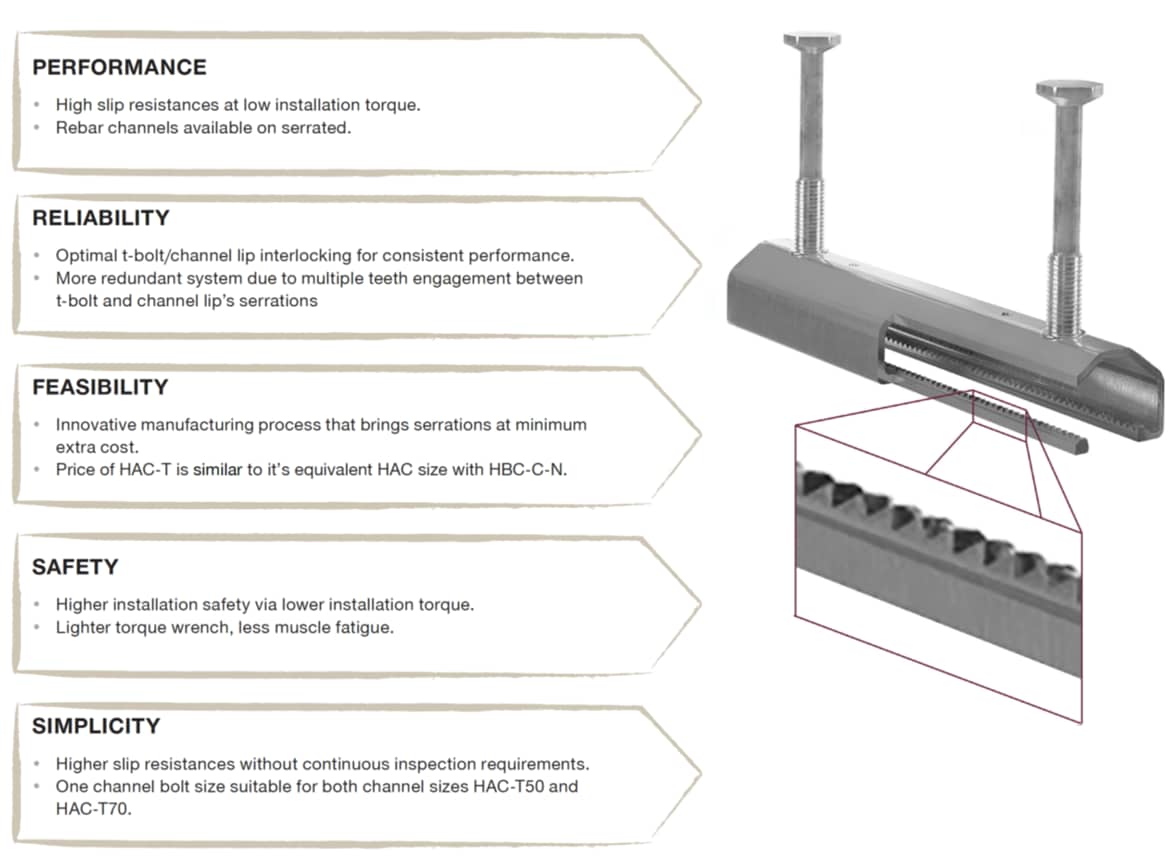 PERFORMANCE

• High slip resistances at low installation torque.
• Rebar channels available on serrated.

RELIABILITY

• Optimal t-bolt/channel lip interlocking for consistent performance.
• More redundant system due to multiple teeth engagement between t-bolt and channel lip's serrations

FEASIBILITY

• Innovative manufacturing process that brings serrations at minimum extra cost.
• Price of HAC-T is similar to it's equivalent HAC size with HBC-C-N.

SAFETY

• Higher installation safety via lower installation torque.
• Lighter torque wrench, less muscle fatigue.

SIMPLICITY

• Higher slip resistances without continuous inspection requirements.
• One channel bolt size suitable for both channel sizes HAC-T50 and HAC-T70.