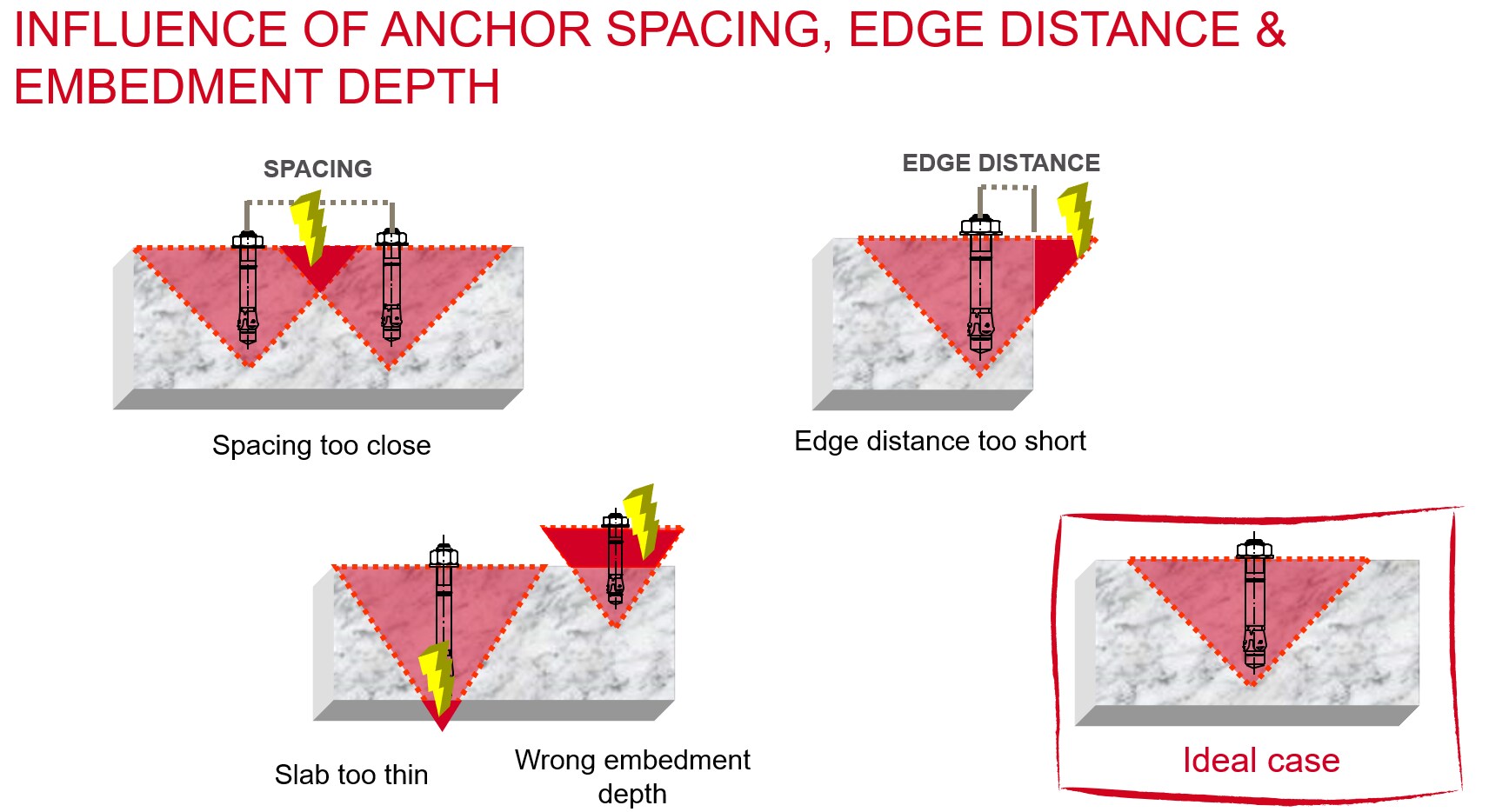 INFLUENCE OF ANCHOR SPACING, EDGE DISTANCE & EMBEDMENT DEPTH

SPACING

Spacing too close

EDGE DISTANCE

Edge distance too short

Slab too thin

Wrong embedment depth

Ideal case