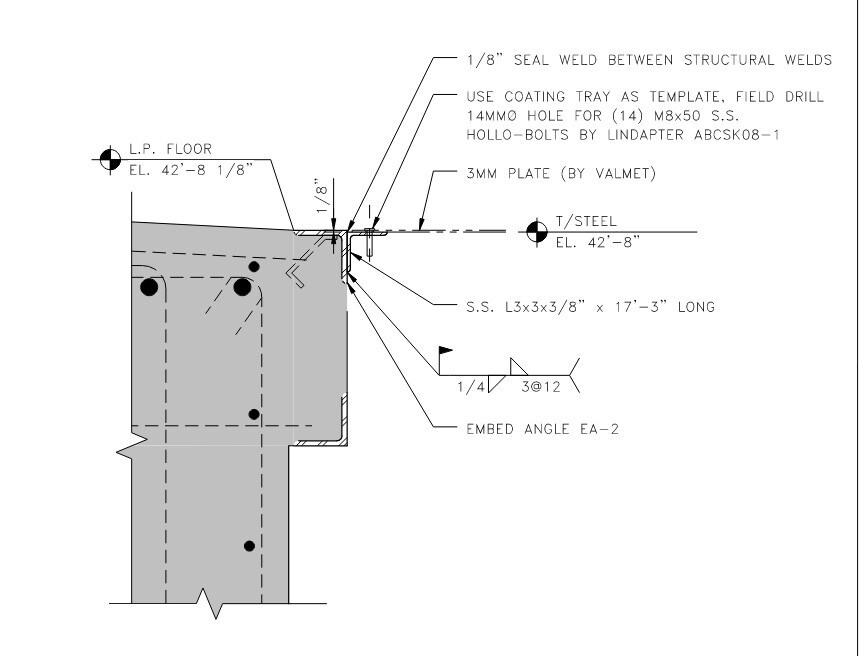 1/8" SEAL WELD BETWEEN STRUCTURAL WELDS

USE COATING TRAY AS TEMPLATE, FIELD DRILL 14MMO HOLE FOR (14) M8x50 S.S. HOLLO-BOLTS BY LINDAPTER ABCSK08-1

L.P. FLOOR
EL. 42'-8 1/8"

3MM PLATE (BY VALMET)

1/8"

T/STEEL
EL. 42'-8"

S.S. L3x3x3/8" x 17'-3" LONG

1/4

3@12

EMBED ANGLE EA-2