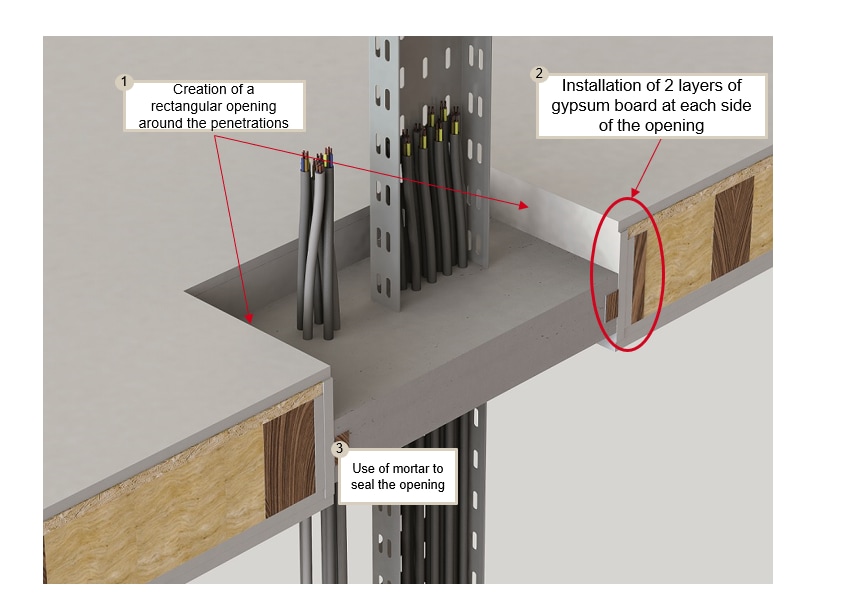 1
Creation of a rectangular opening around the penetrations

2
Installation of 2 layers of gypsum board at each side of the opening

3
Use of mortar to seal the opening