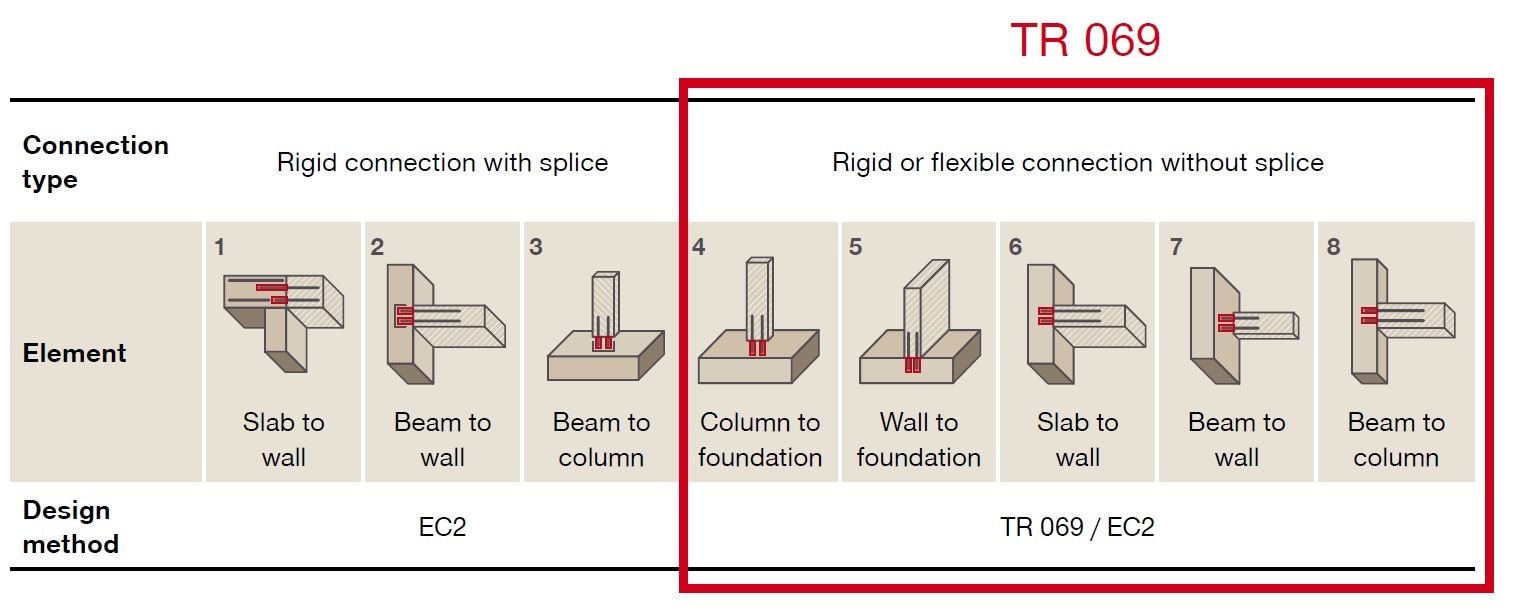 TR 069

| Connection type | Rigid connection with splice | | | Rigid or flexible connection without splice | | | | |
|---|---|---|---|---|---|---|---|---|
| Element | 1 Slab to wall | 2 Beam to wall | 3 Beam to column | 4 Column to foundation | 5 Wall to foundation | 6 Slab to wall | 7 Beam to wall | 8 Beam to column |
| Design method | EC2 | | | TR 069 / EC2 | | | | |