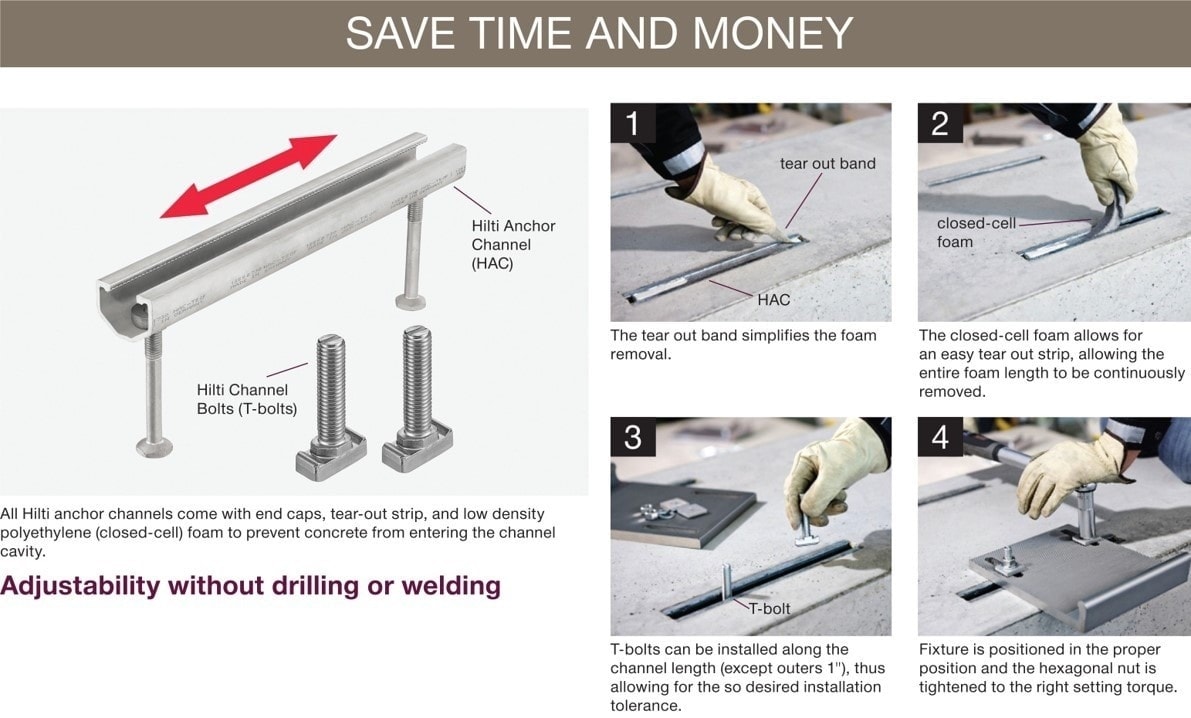 SAVE TIME AND MONEY

Hilti Anchor Channel (HAC)

Hilti Channel Bolts (T-bolts)

All Hilti anchor channels come with end caps, tear-out strip, and low density polyethylene (closed-cell) foam to prevent concrete from entering the channel cavity.

Adjustability without drilling or welding

1

tear out band

HAC

The tear out band simplifies the foam removal.

2

closed-cell foam

The closed-cell foam allows for an easy tear out strip, allowing the entire foam length to be continuously removed.

3

T-bolt

T-bolts can be installed along the channel length (except outers 1"), thus allowing for the so desired installation tolerance.

4

Fixture is positioned in the proper position and the hexagonal nut is tightened to the right setting torque.