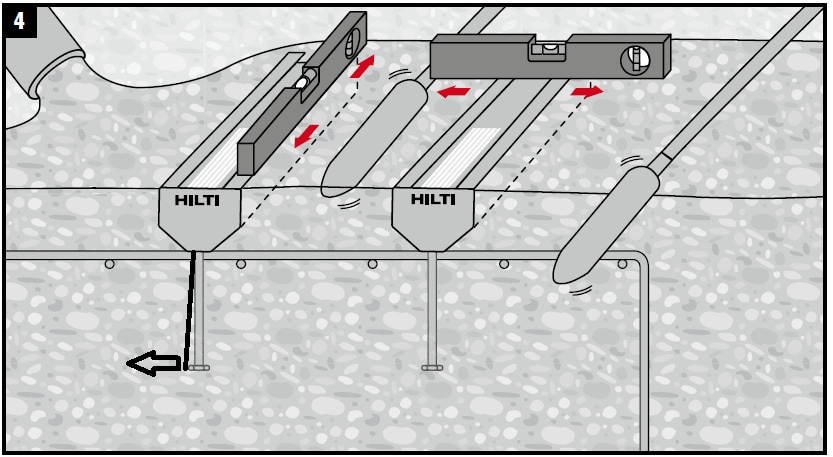 4

HILTI

HILTI